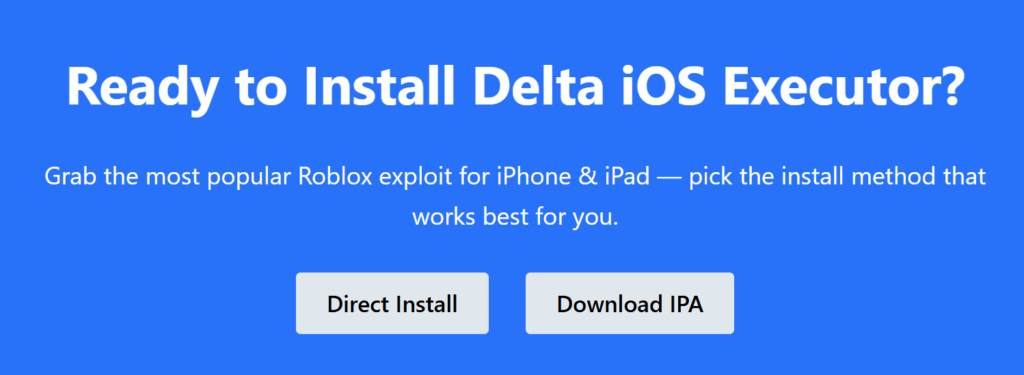 Ready to Install Delta iOS Executor?

Grab the most popular Roblox exploit for iPhone & iPad — pick the install method that works best for you.

Direct Install

Download IPA